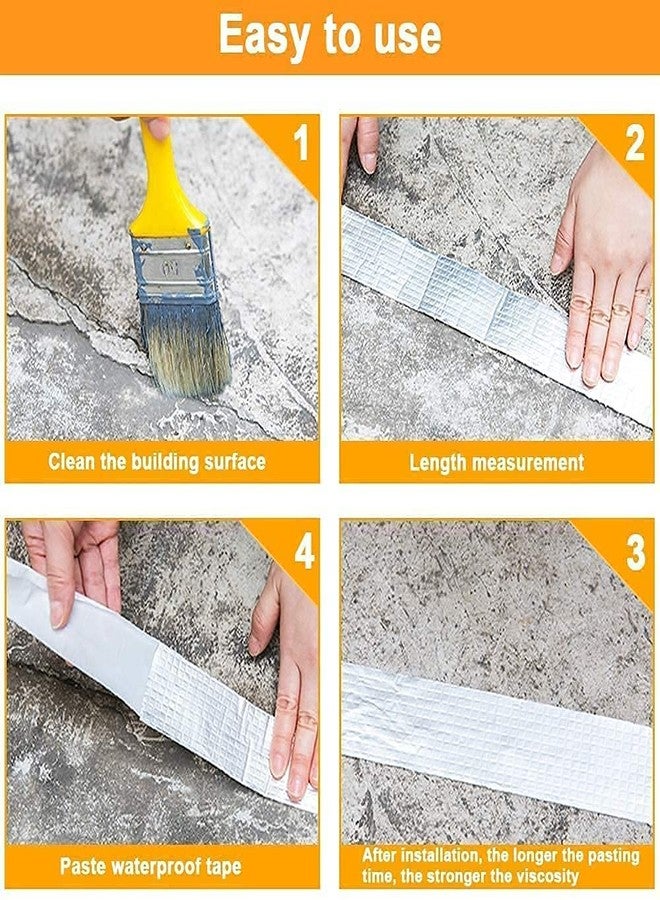 Easy to use

1

Clean the building surface

2

Length measurement

4

Paste waterproof tape

3

After installation, the longer the pasting time, the stronger the viscosity